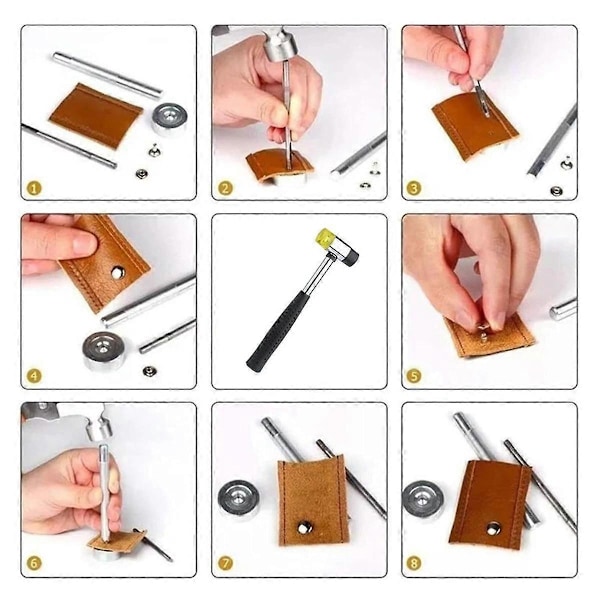 1
2
3
4
5
6
7
8