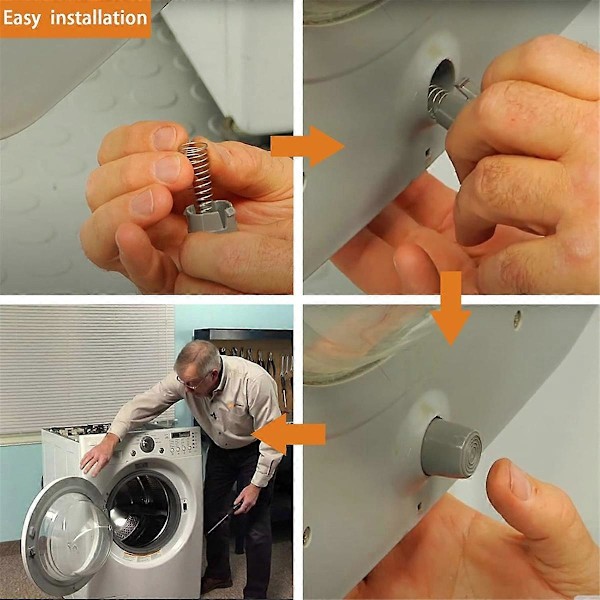 Easy installation