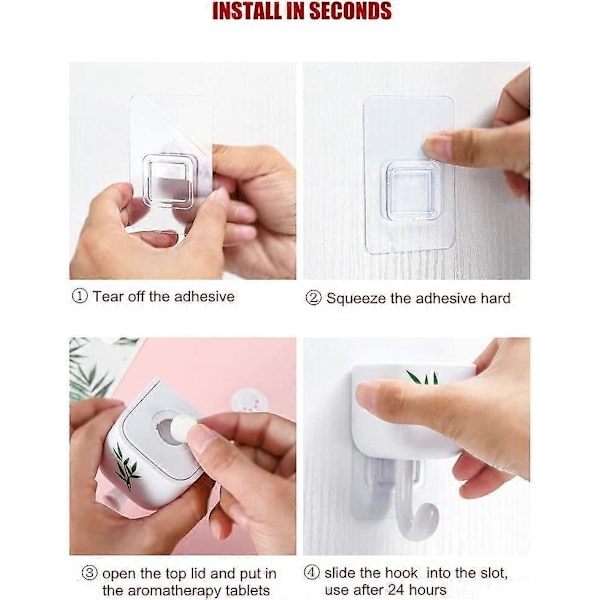 INSTALL IN SECONDS

① Tear off the adhesive

② Squeeze the adhesive hard

③ open the top lid and put in the aromatherapy tablets

④ slide the hook into the slot, use after 24 hours