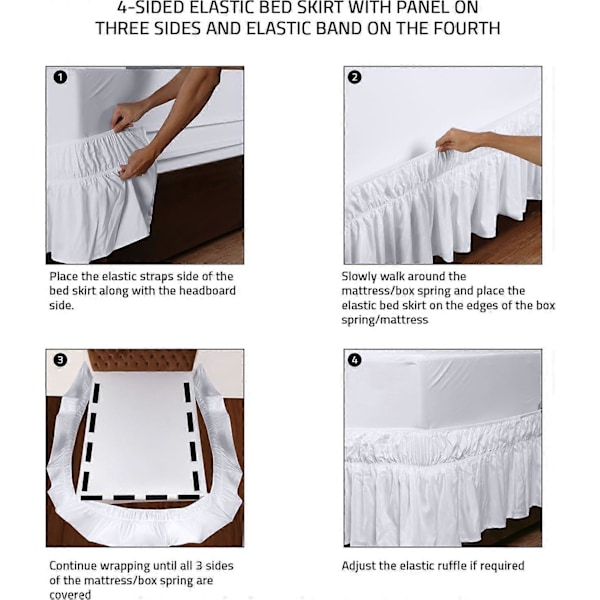 4-SIDED ELASTIC BED SKIRT WITH PANEL ON THREE SIDES AND ELASTIC BAND ON THE FOURTH

1

Place the elastic straps side of the bed skirt along with the headboard side.

2

Slowly walk around the mattress/box spring and place the elastic bed skirt on the edges of the box spring/mattress

3

Continue wrapping until all 3 sides of the mattress/box spring are covered

4

Adjust the elastic ruffle if required