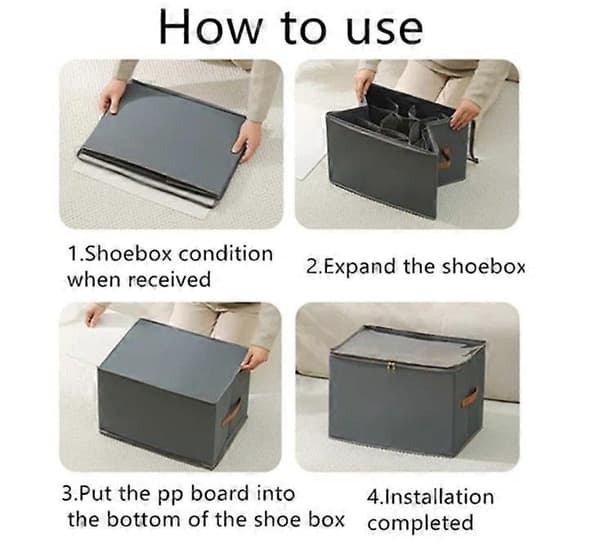 How to use

1.Shoebox condition when received

2.Expand the shoebox

3.Put the pp board into the bottom of the shoe box

4.Installation completed