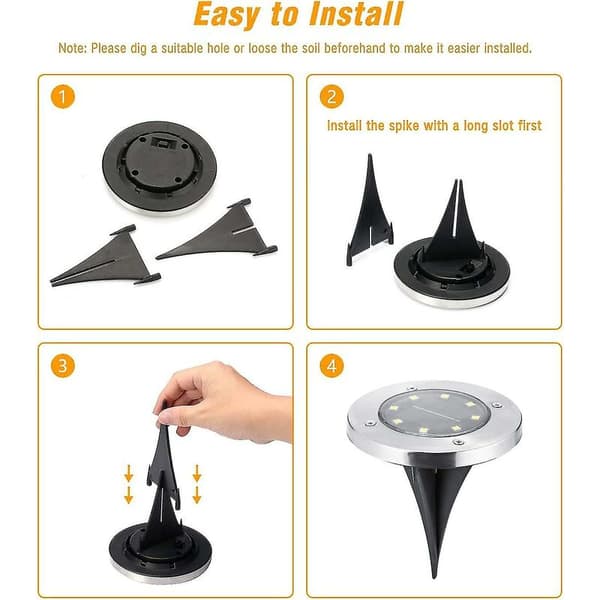 Easy to Install

Note: Please dig a suitable hole or loose the soil beforehand to make it easier installed.

1

2

Install the spike with a long slot first

3

4