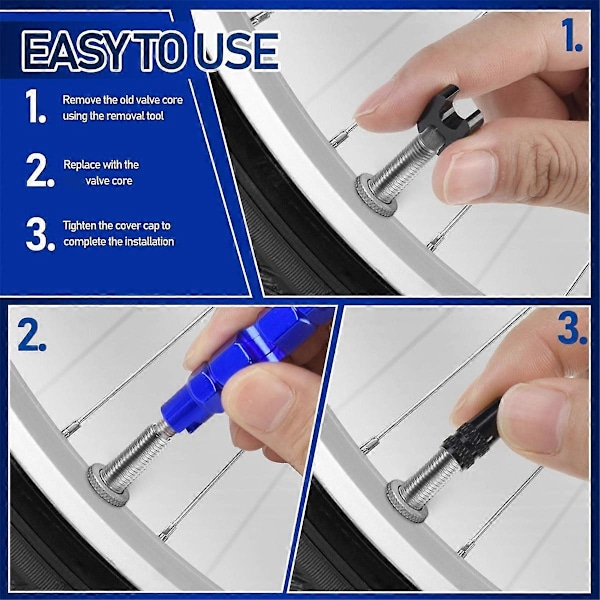 EASY TO USE

1. Remove the old valve core using the removal tool

2. Replace with the valve core

3. Tighten the cover cap to complete the installation

1.

2.

3.