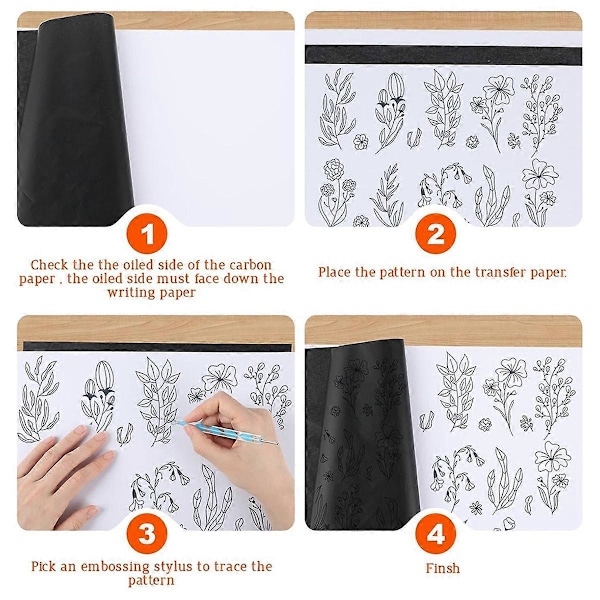 1

Check the the oiled side of the carbon paper , the oiled side must face down the writing paper

2

Place the pattern on the transfer paper.

3

Pick an embossing stylus to trace the pattern

4

Finsh