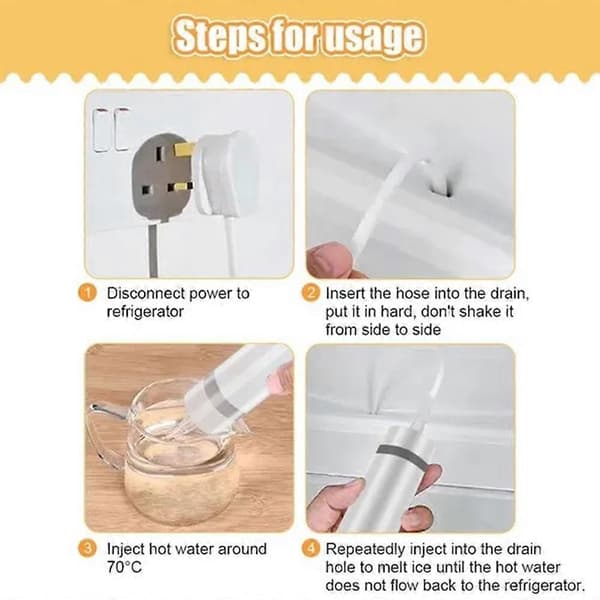 Steps for usage

1 Disconnect power to refrigerator

2 Insert the hose into the drain, put it in hard, don't shake it from side to side

3 Inject hot water around 70°C

4 Repeatedly inject into the drain hole to melt ice until the hot water does not flow back to the refrigerator.