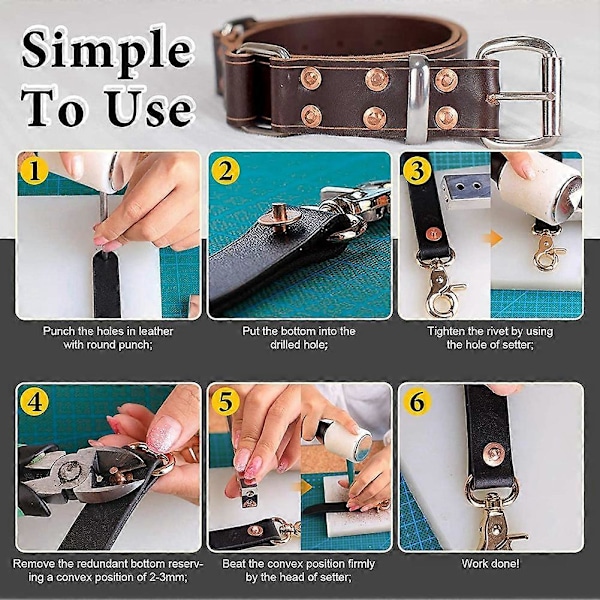 Simple To Use

1

Punch the holes in leather with round punch;

2

Put the bottom into the drilled hole;

3

Tighten the rivet by using the hole of setter;

4

Remove the redundant bottom reserving a convex position of 2-3mm;

5

Beat the convex position firmly by the head of setter;

6

Work done!