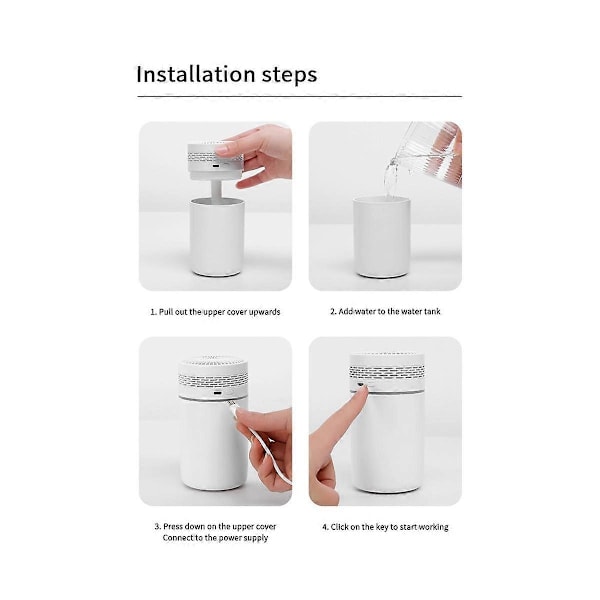 Installation steps

1. Pull out the upper cover upwards

2. Add water to the water tank

3. Press down on the upper cover
Connect to the power supply

4. Click on the key to start working