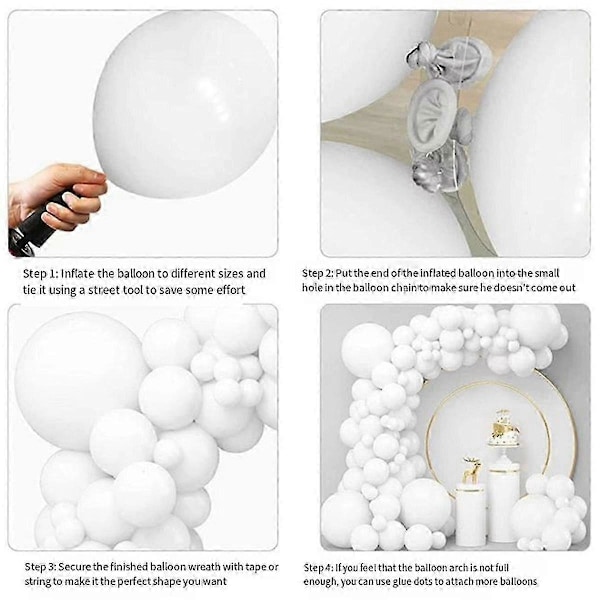 Step 1: Inflate the balloon to different sizes and tie it using a street tool to save some effort

Step 2: Put the end of the inflated balloon into the small hole in the balloon chain to make sure he doesn't come out

Step 3: Secure the finished balloon wreath with tape or string to make it the perfect shape you want

Step 4: If you feel that the balloon arch is not full enough, you can use glue dots to attach more balloons