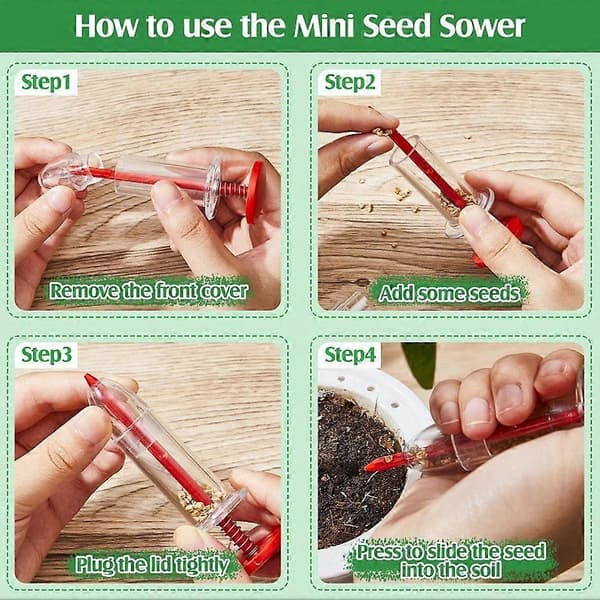 How to use the Mini Seed Sower

Step1
Remove the front cover

Step2
Add some seeds

Step3
Plug the lid tightly

Step4
Press to slide the seed into the soil