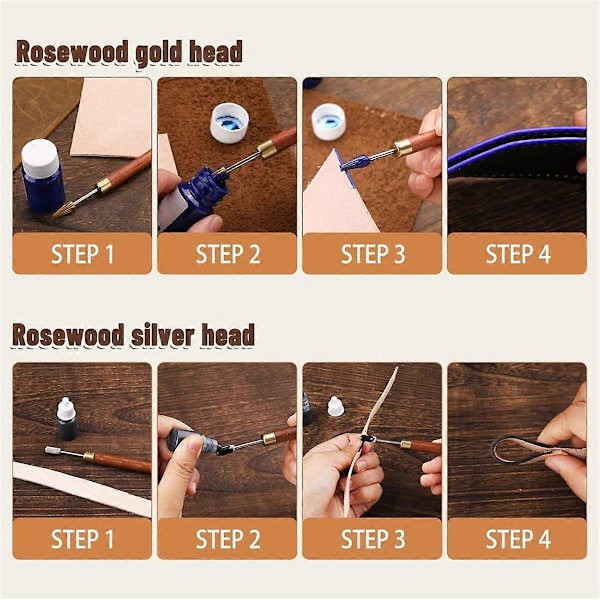 Rosewood gold head

STEP 1

STEP 2

STEP 3

STEP 4

Rosewood silver head

STEP 1

STEP 2

STEP 3

STEP 4