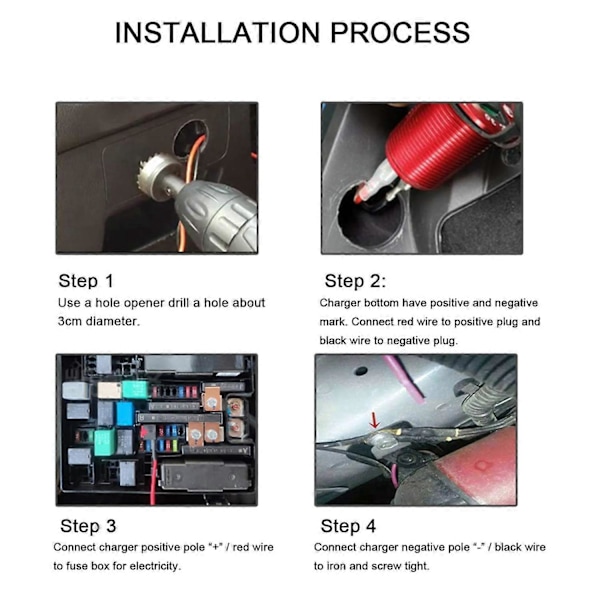 INSTALLATION PROCESS

Step 1
Use a hole opener drill a hole about 3cm diameter.

Step 2:
Charger bottom have positive and negative mark. Connect red wire to positive plug and black wire to negative plug.

Step 3
Connect charger positive pole "+" / red wire to fuse box for electricity.

Step 4
Connect charger negative pole "-" / black wire to iron and screw tight.