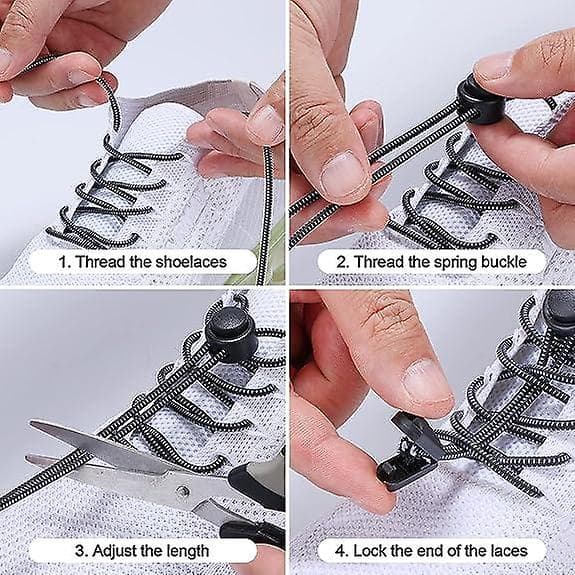 1. Thread the shoelaces

2. Thread the spring buckle

3. Adjust the length

4. Lock the end of the laces