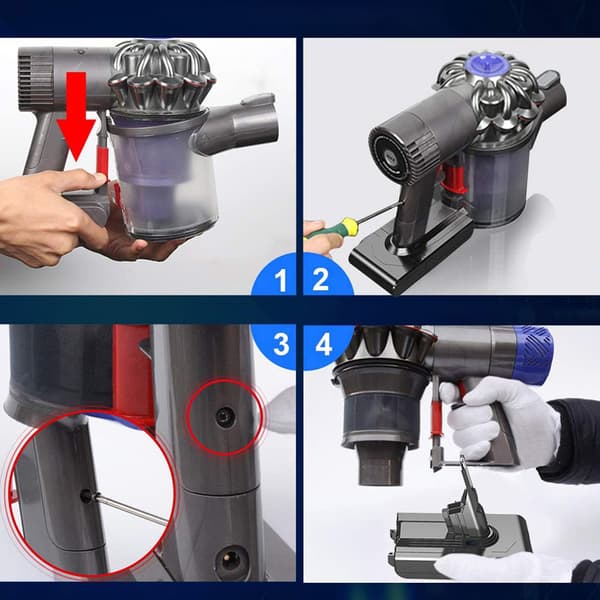 1 2 3 4