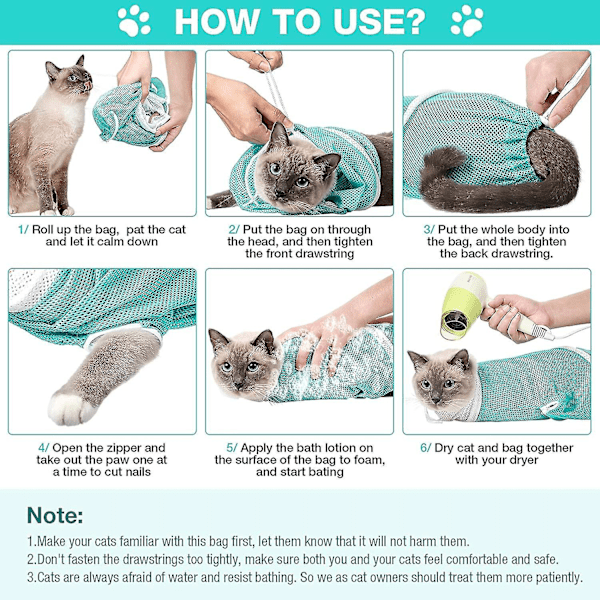 HOW TO USE?

1/ Roll up the bag, pat the cat and let it calm down

2/ Put the bag on through the head, and then tighten the front drawstring

3/ Put the whole body into the bag, and then tighten the back drawstring.

4/ Open the zipper and take out the paw one at a time to cut nails

5/ Apply the bath lotion on the surface of the bag to foam, and start bating

6/ Dry cat and bag together with your dryer

Note:

1.Make your cats familiar with this bag first, let them know that it will not harm them.
2.Don't fasten the drawstrings too tightly, make sure both you and your cats feel comfortable and safe.
3.Cats are always afraid of water and resist bathing. So we as cat owners should treat them more patiently.