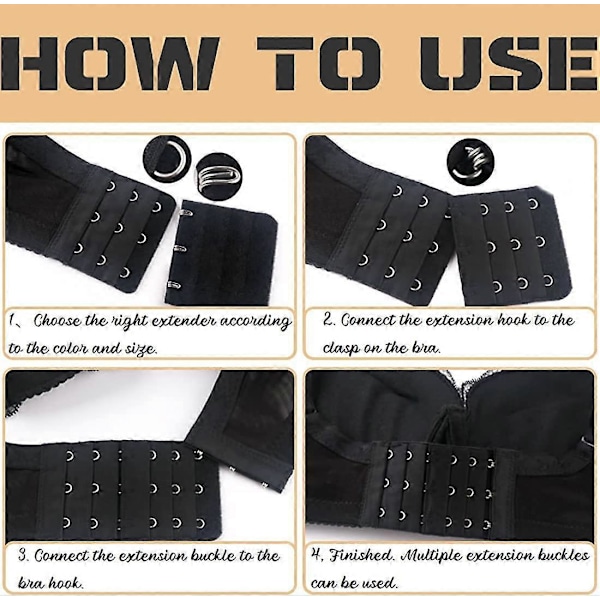 HOW TO USE

1、 Choose the right extender according to the color and size.

2. Connect the extension hook to the clasp on the bra.

3. Connect the extension buckle to the bra hook.

4, Finished. Multiple extension buckles can be used.