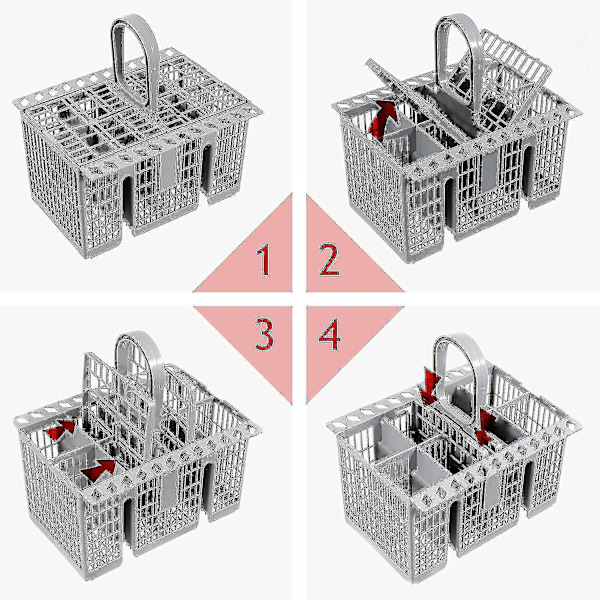 1
2
3
4