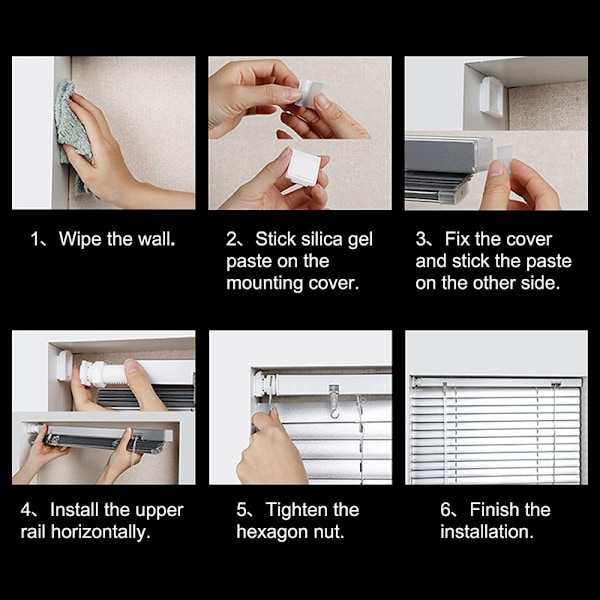 1、Wipe the wall.

2、Stick silica gel paste on the mounting cover.

3、Fix the cover and stick the paste on the other side.

4、Install the upper rail horizontally.

5、Tighten the hexagon nut.

6、Finish the installation.