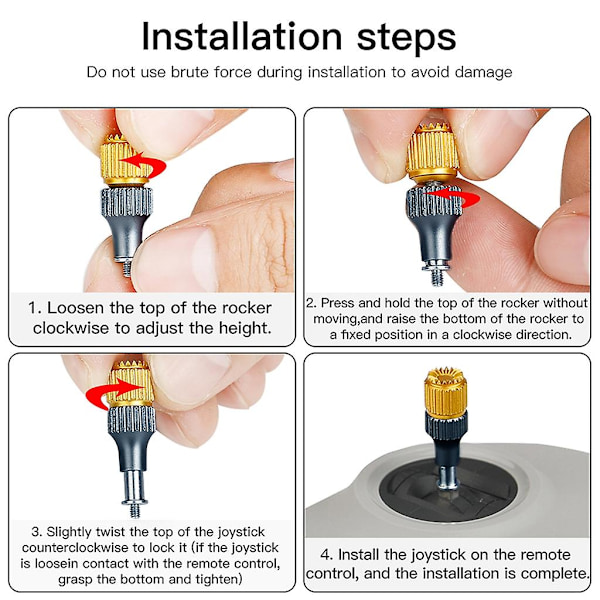 Installation steps

Do not use brute force during installation to avoid damage

1. Loosen the top of the rocker clockwise to adjust the height.

2. Press and hold the top of the rocker without moving,and raise the bottom of the rocker to a fixed position in a clockwise direction.

3. Slightly twist the top of the joystick counterclockwise to lock it (if the joystick is loosein contact with the remote control, grasp the bottom and tighten)

4. Install the joystick on the remote control, and the installation is complete.