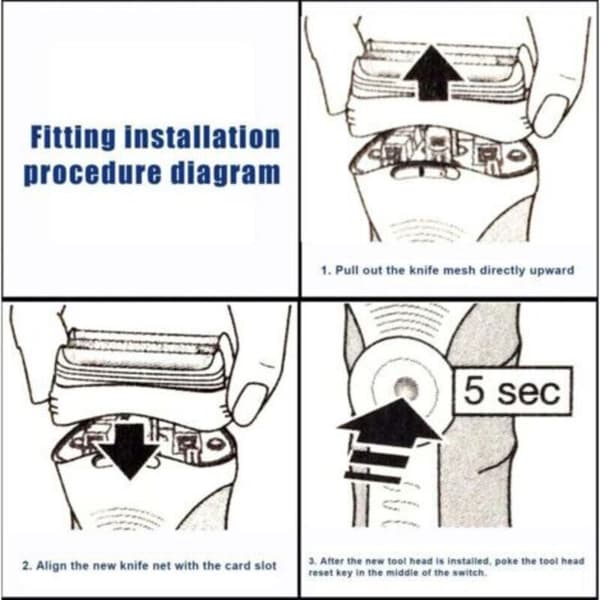 Fitting installation procedure diagram

1. Pull out the knife mesh directly upward

2. Align the new knife net with the card slot

5 sec

3. After the new tool head is installed, poke the tool head reset key in the middle of the switch.