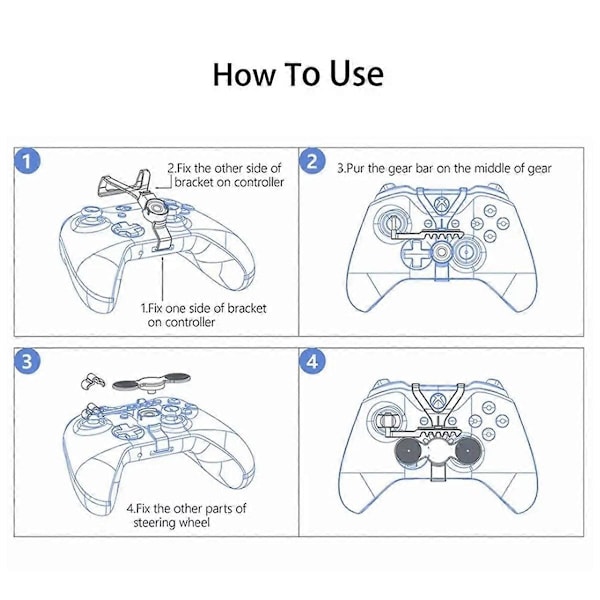 How To Use

1

2.Fix the other side of bracket on controller

1.Fix one side of bracket on controller

2

3.Pur the gear bar on the middle of gear

3

4.Fix the other parts of steering wheel

4