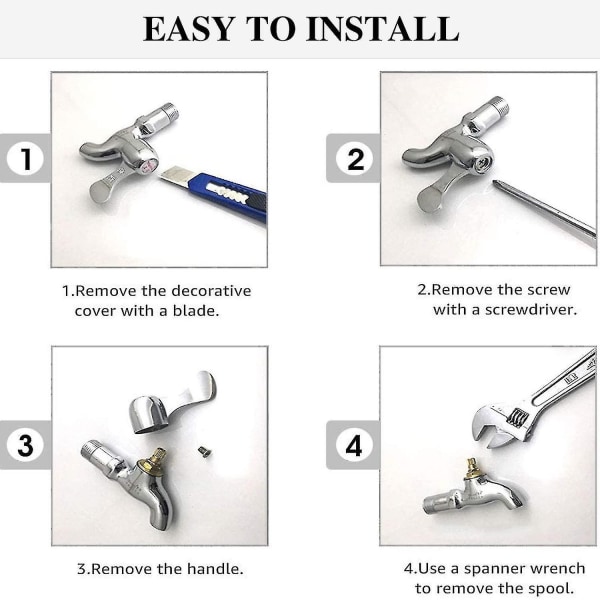 EASY TO INSTALL

1

1.Remove the decorative cover with a blade.

2

2.Remove the screw with a screwdriver.

3

3.Remove the handle.

4

4.Use a spanner wrench to remove the spool.