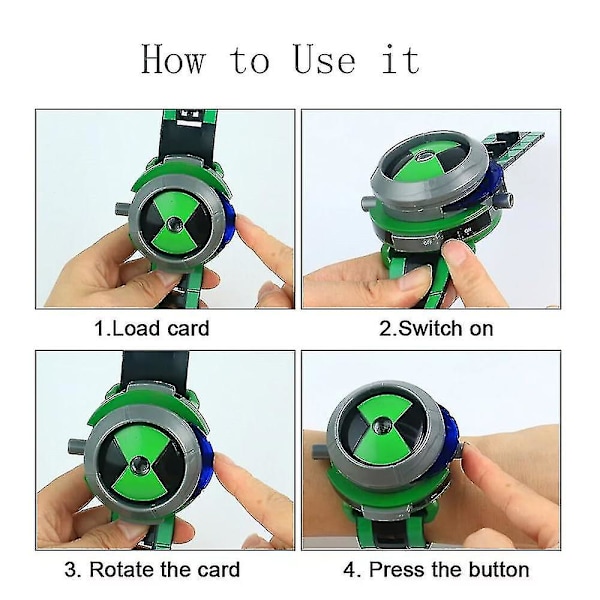 How to Use it

1.Load card

2.Switch on

3. Rotate the card

4. Press the button