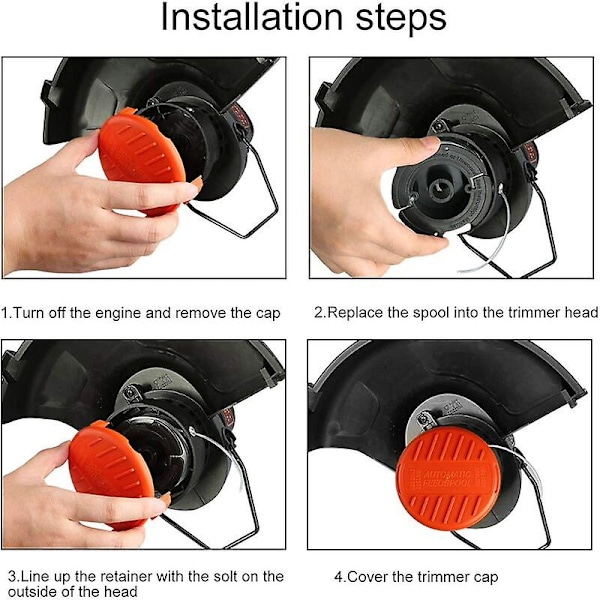 Installation steps

1.Turn off the engine and remove the cap

2.Replace the spool into the trimmer head

3.Line up the retainer with the solt on the outside of the head

AUTOMATIC FEEDSPOOL

4.Cover the trimmer cap