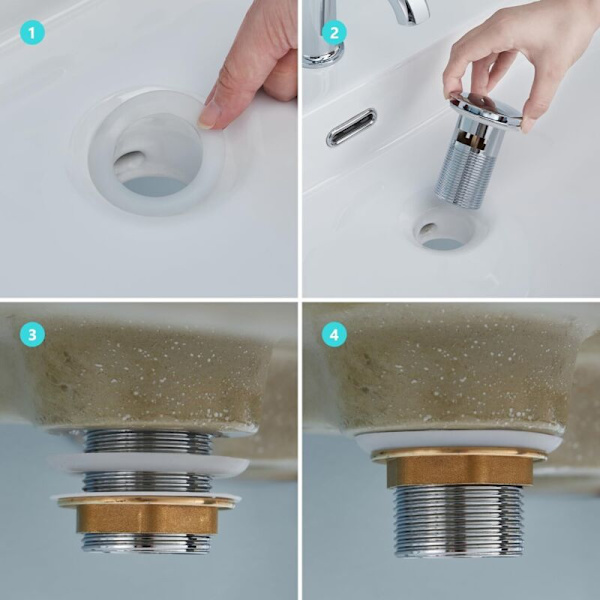 1

2

3

4