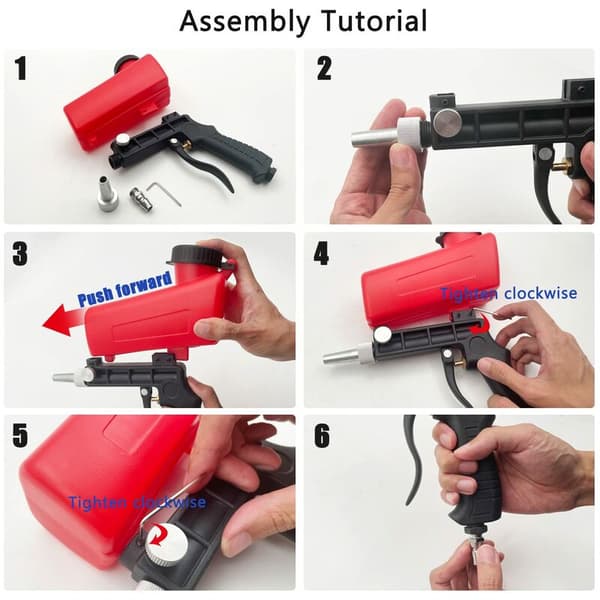 Assembly Tutorial

1

2

3

Push forward

4

Tighten clockwise

5

Tighten clockwise

6