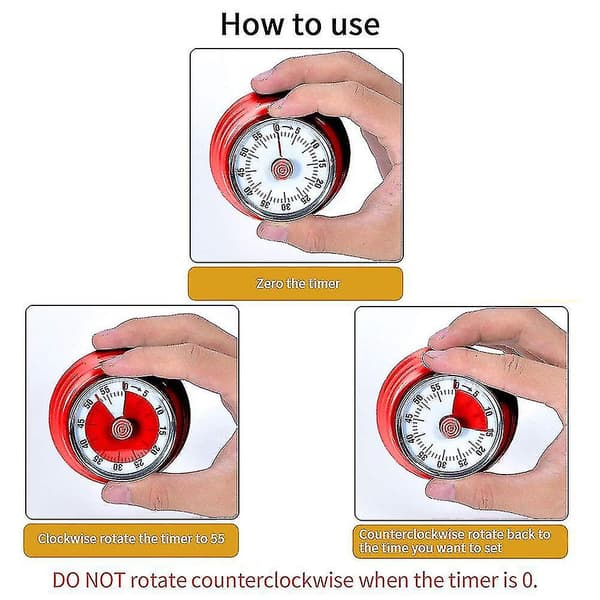 How to use

0 5 10 15 20 25 30 35 40 45 50 55

Zero the timer

0 5 10 15 20 25 30 35 40 45 50 55

Clockwise rotate the timer to 55

0 5 10 15 20 25 30 35 40 45 50 55

Counterclockwise rotate back to the time you want to set

DO NOT rotate counterclockwise when the timer is 0.