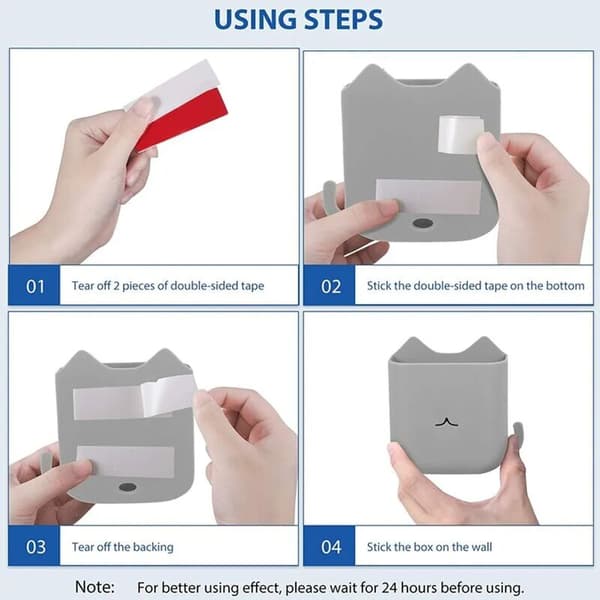 USING STEPS

01 Tear off 2 pieces of double-sided tape

02 Stick the double-sided tape on the bottom

03 Tear off the backing

04 Stick the box on the wall

Note: For better using effect, please wait for 24 hours before using.