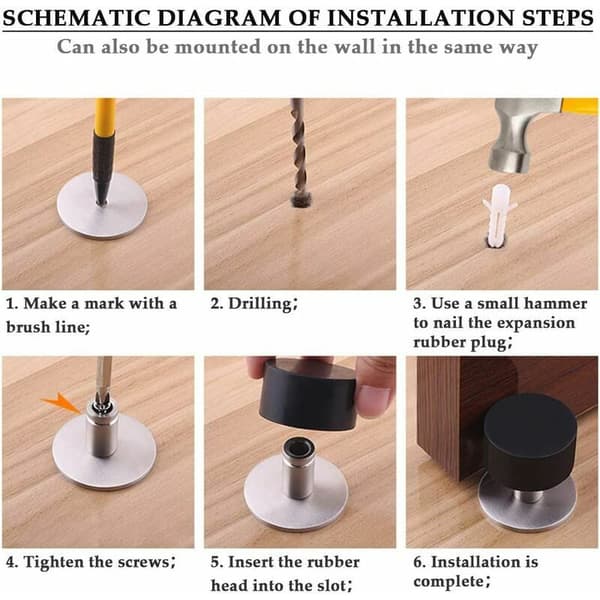 SCHEMATIC DIAGRAM OF INSTALLATION STEPS

Can also be mounted on the wall in the same way

1. Make a mark with a brush line;

2. Drilling;

3. Use a small hammer to nail the expansion rubber plug;

4. Tighten the screws;

5. Insert the rubber head into the slot;

6. Installation is complete;