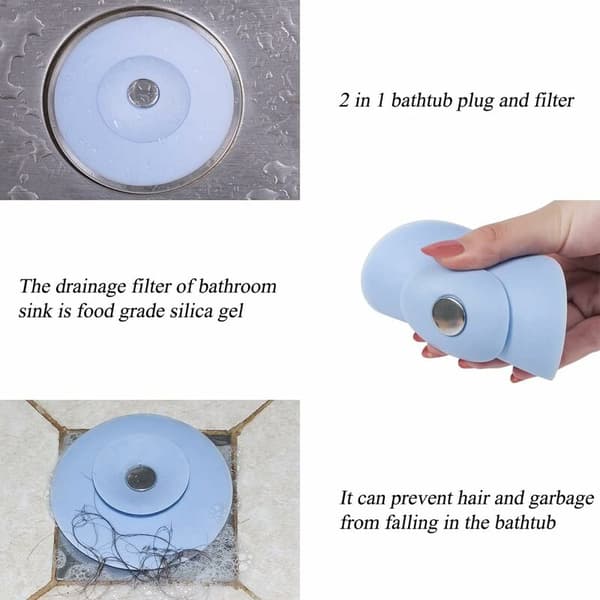 2 in 1 bathtub plug and filter

The drainage filter of bathroom sink is food grade silica gel

It can prevent hair and garbage from falling in the bathtub