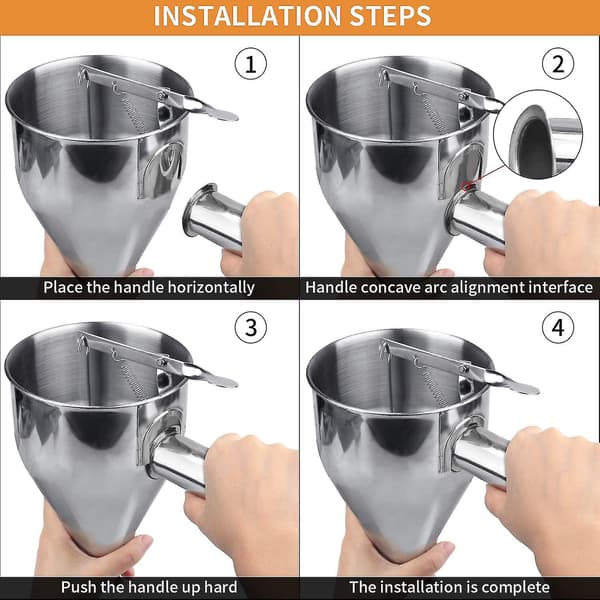 INSTALLATION STEPS

1

Place the handle horizontally

2

Handle concave arc alignment interface

3

Push the handle up hard

4

The installation is complete