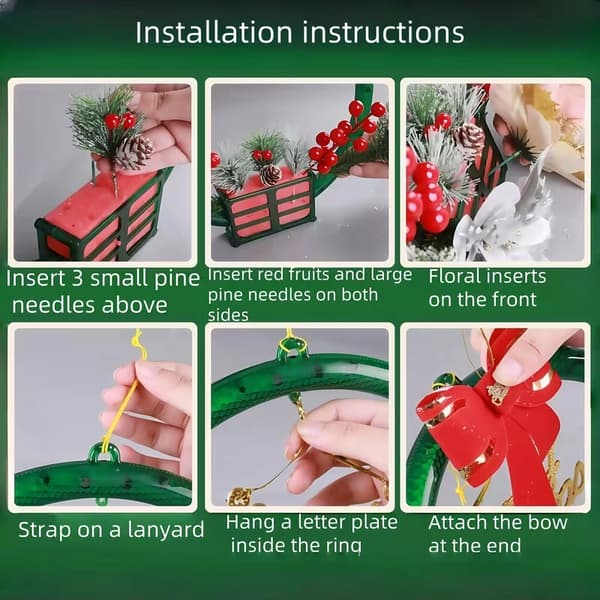 Installation instructions

Insert 3 small pine needles above

Insert red fruits and large pine needles on both sides

Floral inserts on the front

Strap on a lanyard

Hang a letter plate inside the ring

Attach the bow at the end