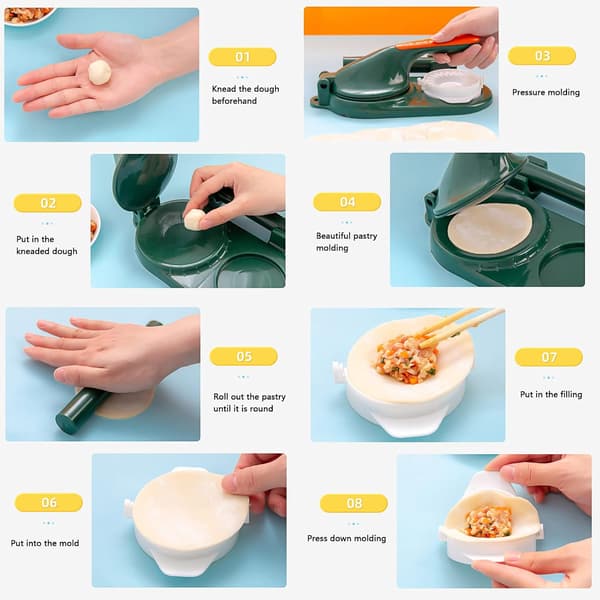 01

Knead the dough beforehand

03

Pressure molding

02

Put in the kneaded dough

04

Beautiful pastry molding

05

Roll out the pastry until it is round

07

Put in the filling

06

Put into the mold

08

Press down molding