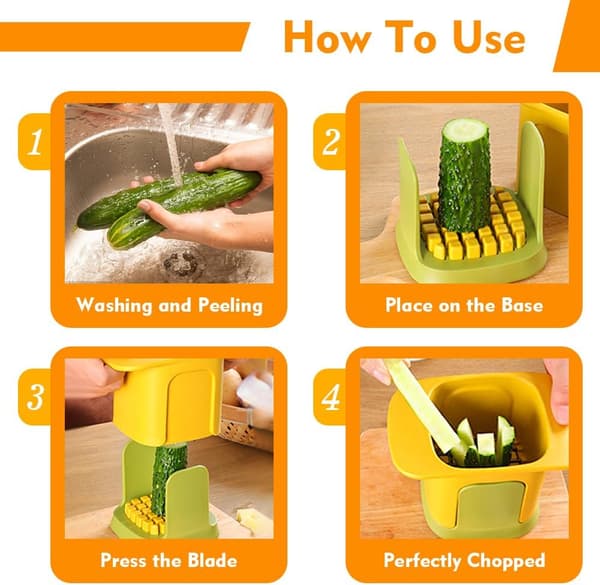 How To Use

1
Washing and Peeling

2
Place on the Base

3
Press the Blade

4
Perfectly Chopped