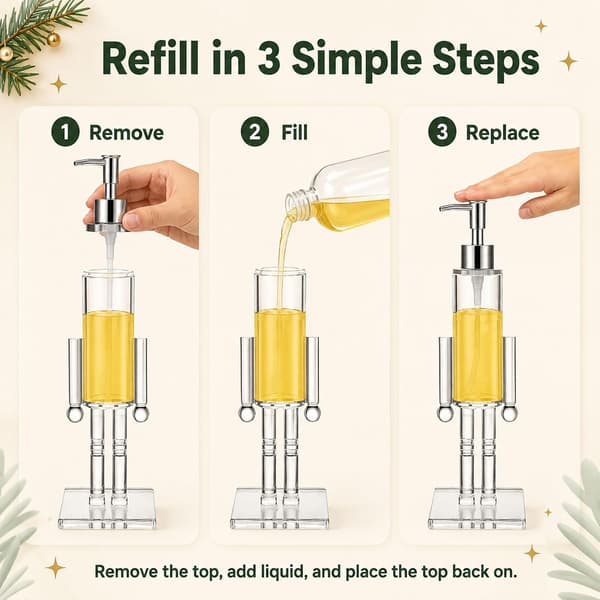 Refill in 3 Simple Steps

1 Remove

2 Fill

3 Replace

Remove the top, add liquid, and place the top back on.