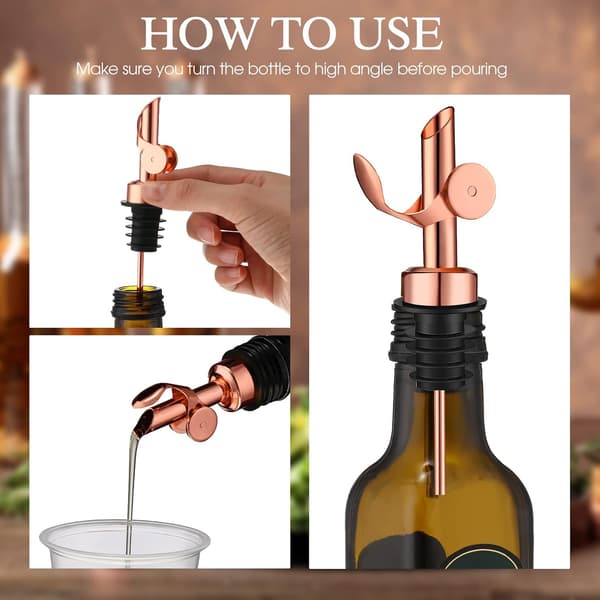 HOW TO USE

Make sure you turn the bottle to high angle before pouring