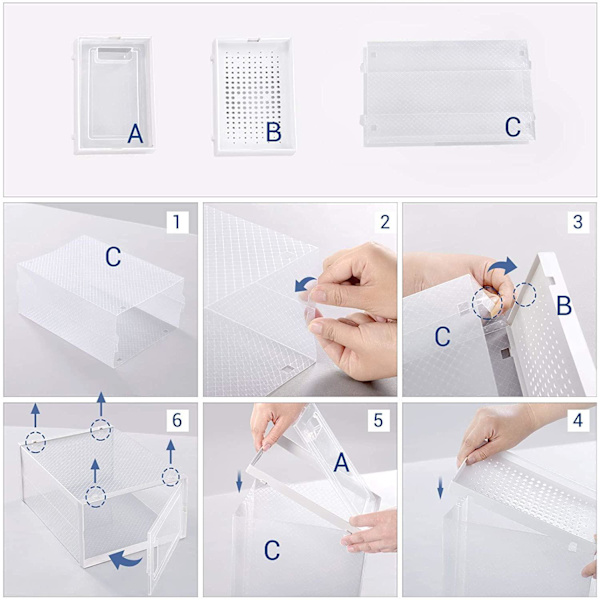 A
B
C

1
C

2

3
C
B

6

5
A
C

4