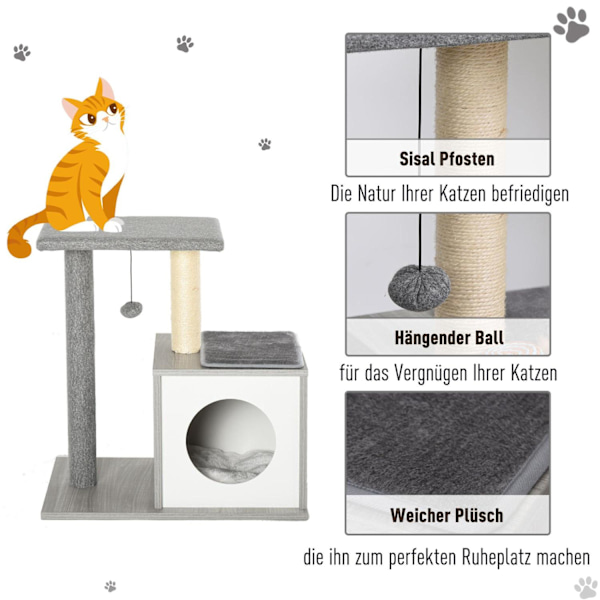 Sisal Pfosten

Die Natur Ihrer Katzen befriedigen

Hängender Ball

für das Vergnügen Ihrer Katzen

Weicher Plüsch

die ihn zum perfekten Ruheplatz machen