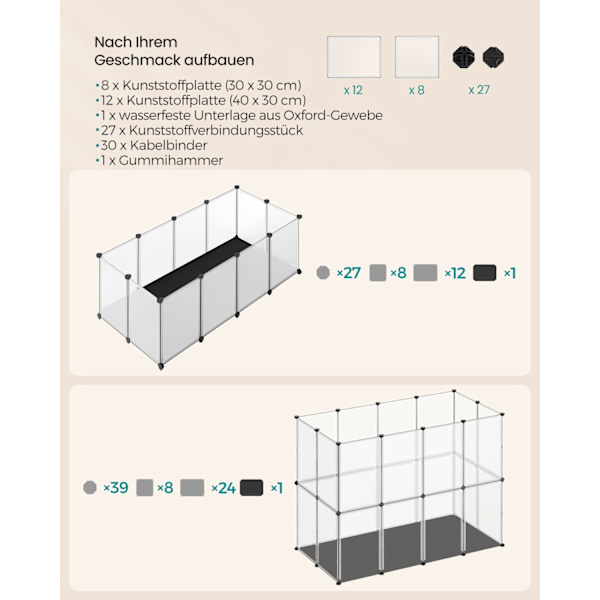 Nach Ihrem
Geschmack aufbauen

•8 x Kunststoffplatte (30 x 30 cm)
•12 x Kunststoffplatte (40 x 30 cm)
•1 x wasserfeste Unterlage aus Oxford-Gewebe
•27 x Kunststoffverbindungsstück
•30 x Kabelbinder
•1 x Gummihammer

x 12 x 8 x 27

×27 ×8 ×12 ×1

×39 ×8 ×24 ×1