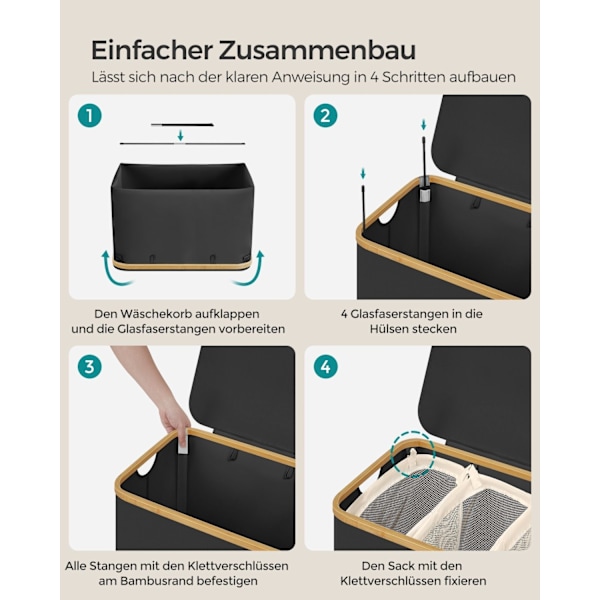 Einfacher Zusammenbau
Lässt sich nach der klaren Anweisung in 4 Schritten aufbauen

1
Den Wäschekorb aufklappen und die Glasfaserstangen vorbereiten

2
4 Glasfaserstangen in die Hülsen stecken

3
Alle Stangen mit den Klettverschlüssen am Bambusrand befestigen

4
Den Sack mit den Klettverschlüssen fixieren