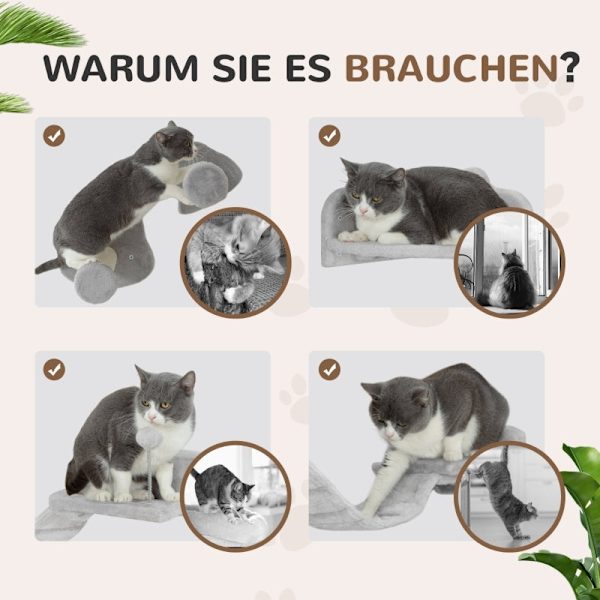 WARUM SIE ES BRAUCHEN?