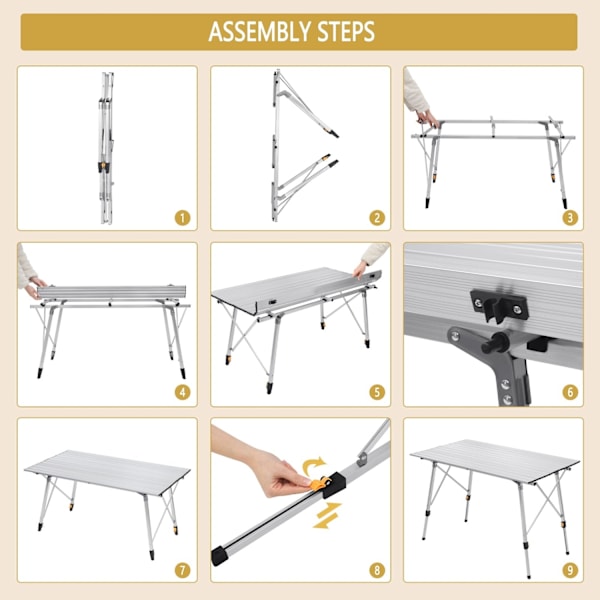 ASSEMBLY STEPS

1

2

3

4

5

6

7

8

9