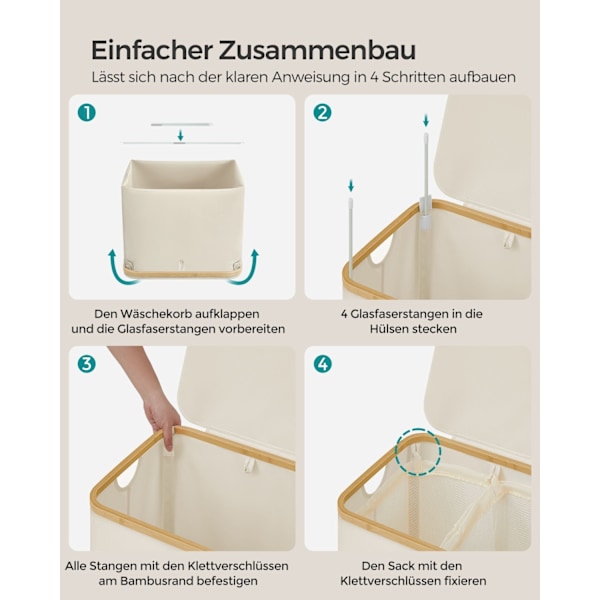 Einfacher Zusammenbau

Lässt sich nach der klaren Anweisung in 4 Schritten aufbauen

1

Den Wäschekorb aufklappen und die Glasfaserstangen vorbereiten

2

4 Glasfaserstangen in die Hülsen stecken

3

Alle Stangen mit den Klettverschlüssen am Bambusrand befestigen

4

Den Sack mit den Klettverschlüssen fixieren