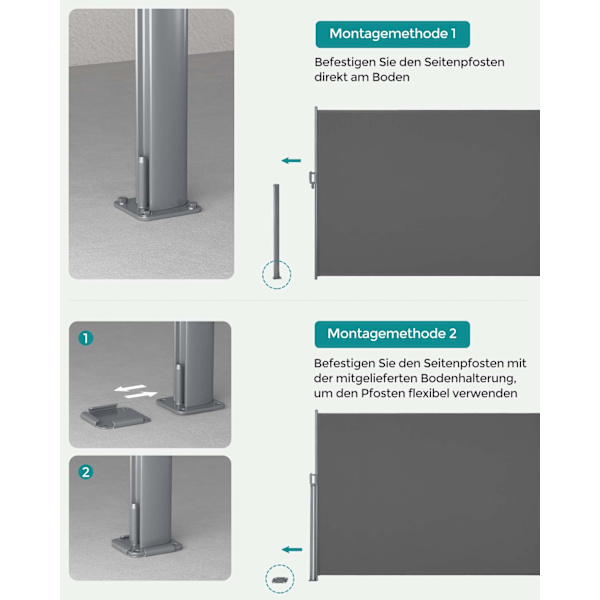 Montagemethode 1

Befestigen Sie den Seitenpfosten direkt am Boden

1

2

Montagemethode 2

Befestigen Sie den Seitenpfosten mit der mitgelieferten Bodenhalterung, um den Pfosten flexibel verwenden