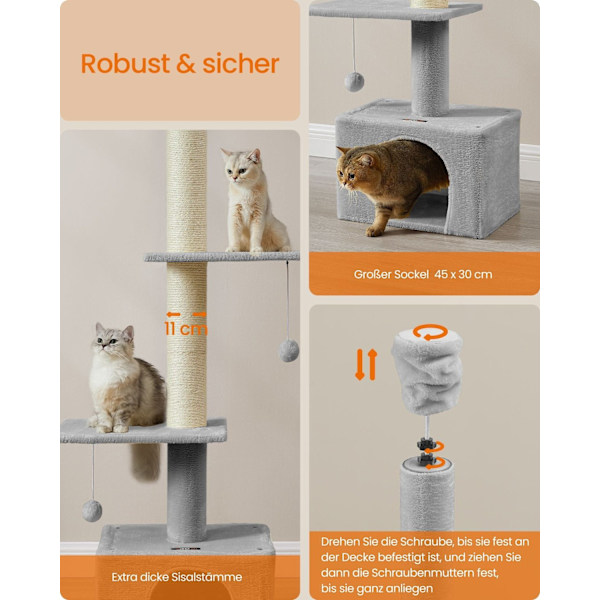 Robust & sicher

11 cm

Extra dicke Sisalstämme

Großer Sockel 45 x 30 cm

Drehen Sie die Schraube, bis sie fest an der Decke befestigt ist, und ziehen Sie dann die Schraubenmuttern fest, bis sie ganz anliegen