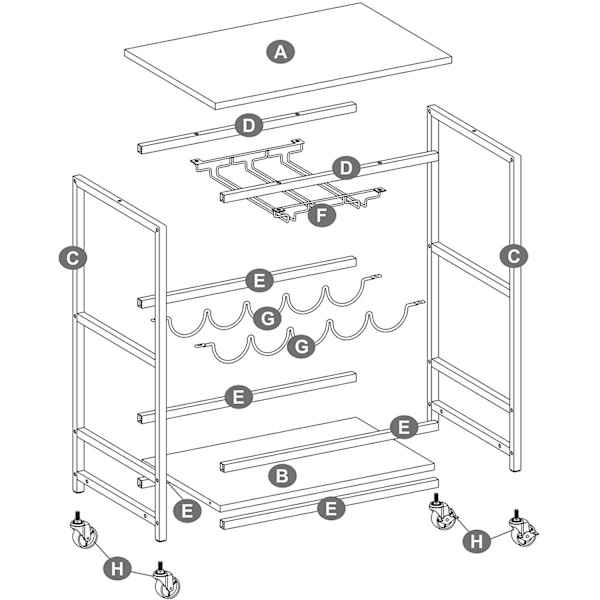 A
D
D
F
C
C
E
G
G
E
E
B
E
E
H
H