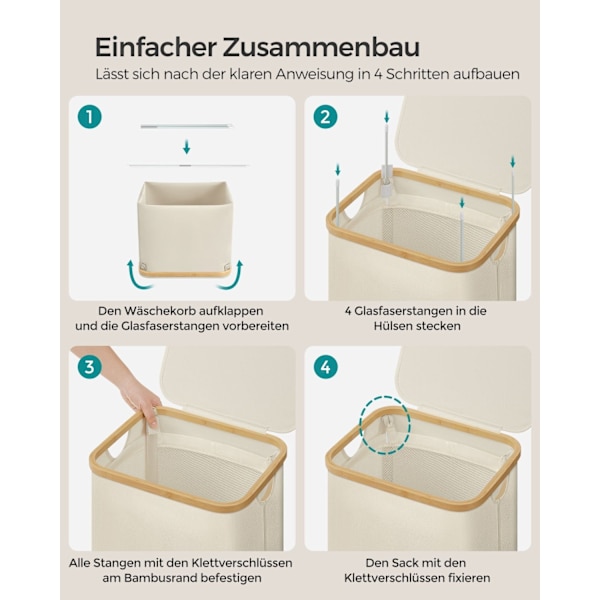 Einfacher Zusammenbau
Lässt sich nach der klaren Anweisung in 4 Schritten aufbauen

1

Den Wäschekorb aufklappen und die Glasfaserstangen vorbereiten

2

4 Glasfaserstangen in die Hülsen stecken

3

Alle Stangen mit den Klettverschlüssen am Bambusrand befestigen

4

Den Sack mit den Klettverschlüssen fixieren